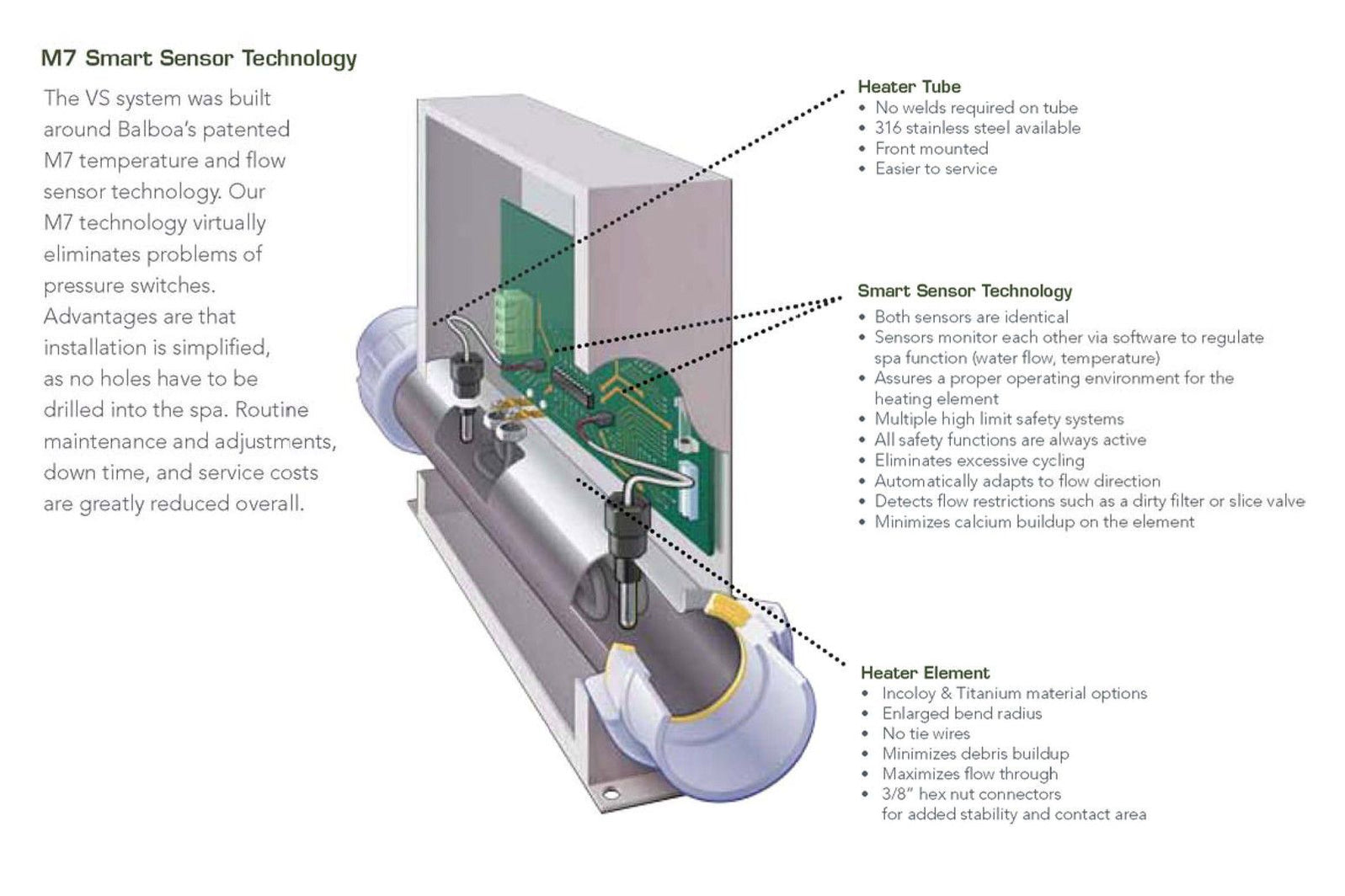 M7 Smart Sensor Technology

The VS system was built around Balboa's patented M7 temperature and flow sensor technology. Our M7 technology virtually eliminates problems of pressure switches. Advantages are that installation is simplified, as no holes have to be drilled into the spa. Routine maintenance and adjustments, down time, and service costs are greatly reduced overall.

Heater Tube
• No welds required on tube
• 316 stainless steel available
• Front mounted
• Easier to service

Smart Sensor Technology
• Both sensors are identical
• Sensors monitor each other via software to regulate spa function (water flow, temperature)
• Assures a proper operating environment for the heating element
• Multiple high limit safety systems
• All safety functions are always active
• Eliminates excessive cycling
• Automatically adapts to flow direction
• Detects flow restrictions such as a dirty filter or slice valve
• Minimizes calcium buildup on the element

Heater Element
• Incoloy & Titanium material options
• Enlarged bend radius
• No tie wires
• Minimizes debris buildup
• Maximizes flow through
• 3/8" hex nut connectors for added stability and contact area